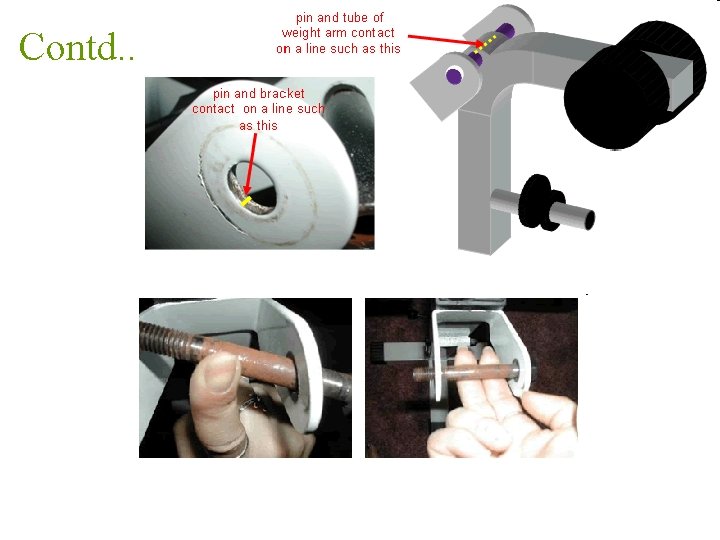 Contd..

pin and tube of weight arm contact on a line such as this

pin and bracket contact on a line such as this