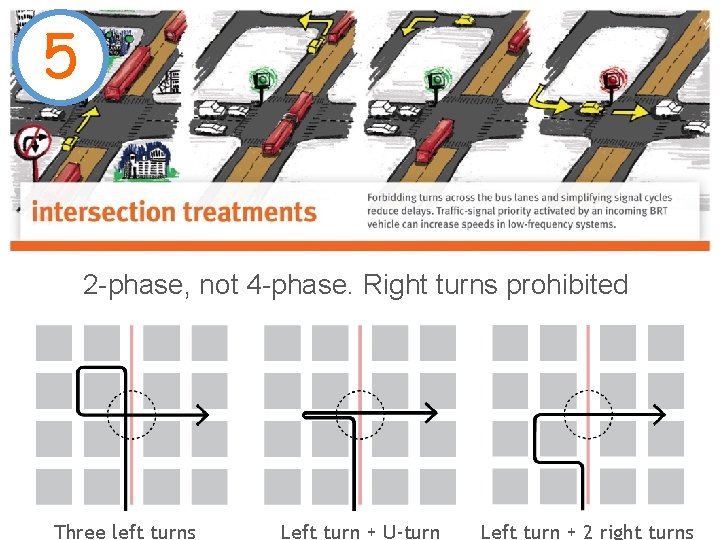 5

intersection treatments

Forbidding turns across the bus lanes and simplifying signal cycles reduce delays. Traffic-signal priority activated by an incoming BRT vehicle can increase speeds in low-frequency systems.

2-phase, not 4-phase. Right turns prohibited

Three left turns

Left turn + U-turn

Left turn + 2 right turns