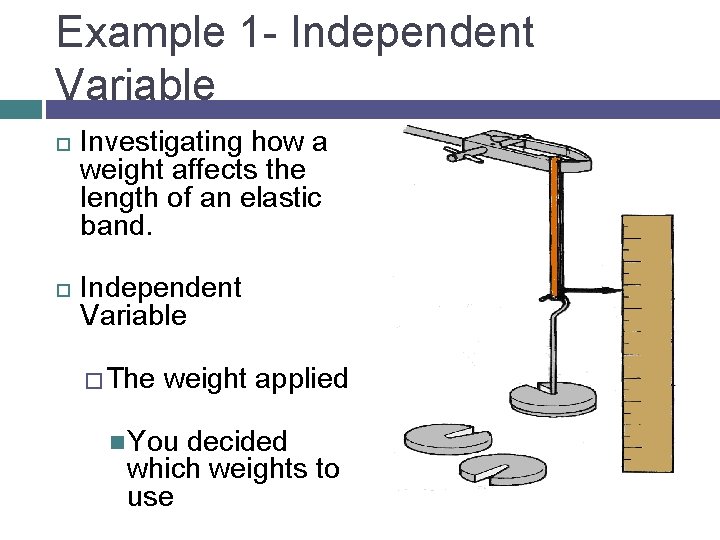 Example 1- Independent Variable

Investigating how a weight affects the length of an elastic band.

Independent Variable

The weight applied

You decided which weights to use