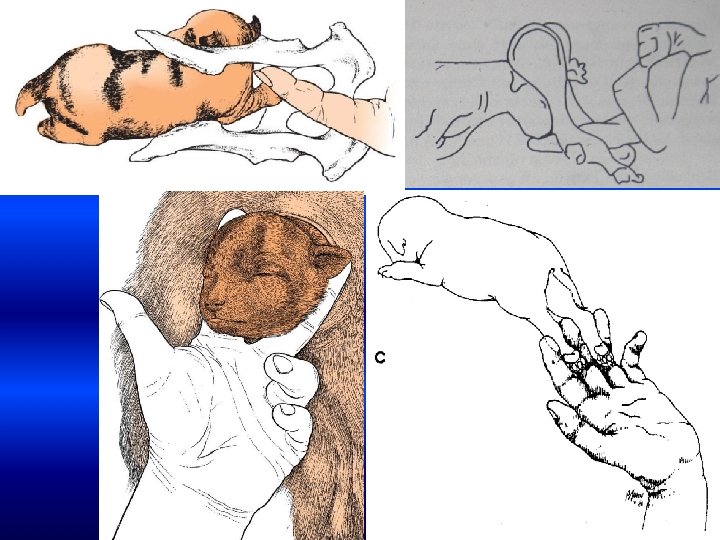 C