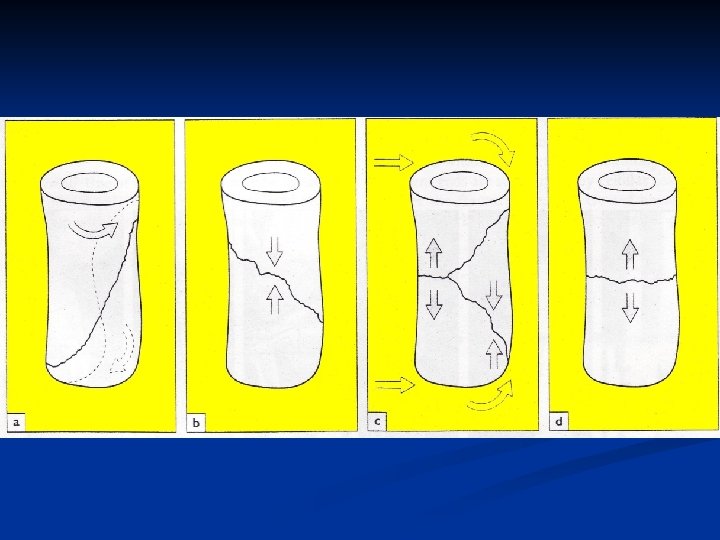 a

b

c

d