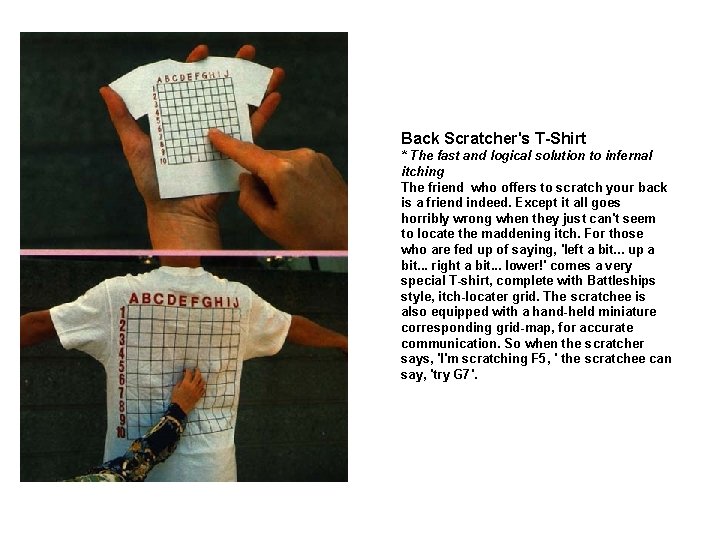 ABCDEFGHIJ
1
2
3
4
5
6
7
8
9
10

ABCDEFGHIJ
1
2
3
4
5
6
7
8
9
10

Back Scratcher's T-Shirt
* The fast and logical solution to infernal itching
The friend who offers to scratch your back is a friend indeed. Except it all goes horribly wrong when they just can't seem to locate the maddening itch. For those who are fed up of saying, 'left a bit... up a bit... right a bit... lower!' comes a very special T-shirt, complete with Battleships style, itch-locater grid. The scratchee is also equipped with a hand-held miniature corresponding grid-map, for accurate communication. So when the scratcher says, 'I'm scratching F5, ' the scratchee can say, 'try G7'.