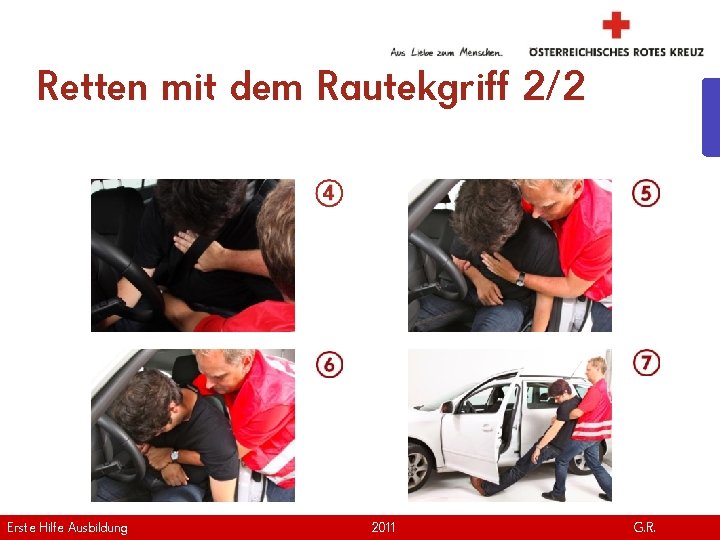 Aus Liebe zum Menschen.

ÖSTERREICHISCHES ROTES KREUZ

Retten mit dem Rautekgriff 2/2

4

5

6

7

Erste Hilfe Ausbildung

2011

G.R.