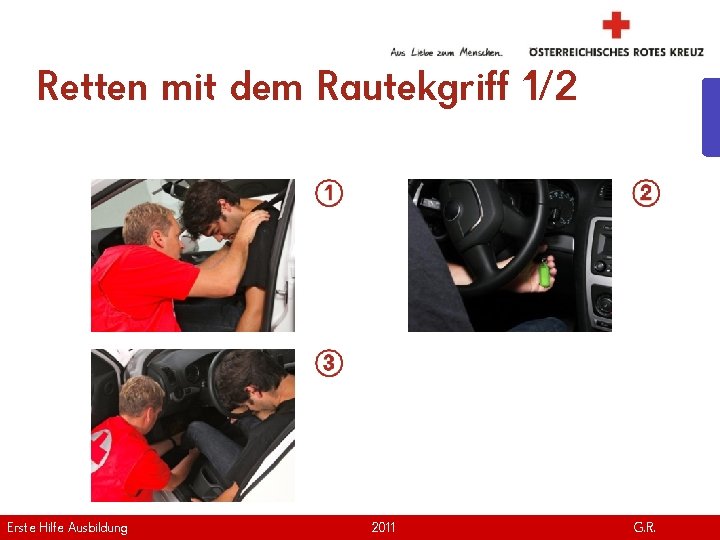 Aus Liebe zum Menschen.
ÖSTERREICHISCHES ROTES KREUZ

Retten mit dem Rautekgriff 1/2

①

②

③

Erste Hilfe Ausbildung
2011
G.R.