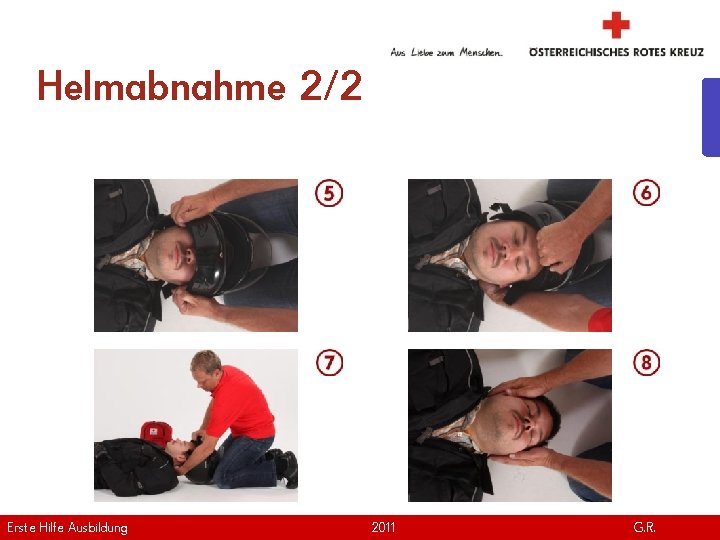 Aus Liebe zum Menschen.
ÖSTERREICHISCHES ROTES KREUZ

Helmabnahme 2/2

5

6

7

8

Erste Hilfe Ausbildung
2011
G.R.