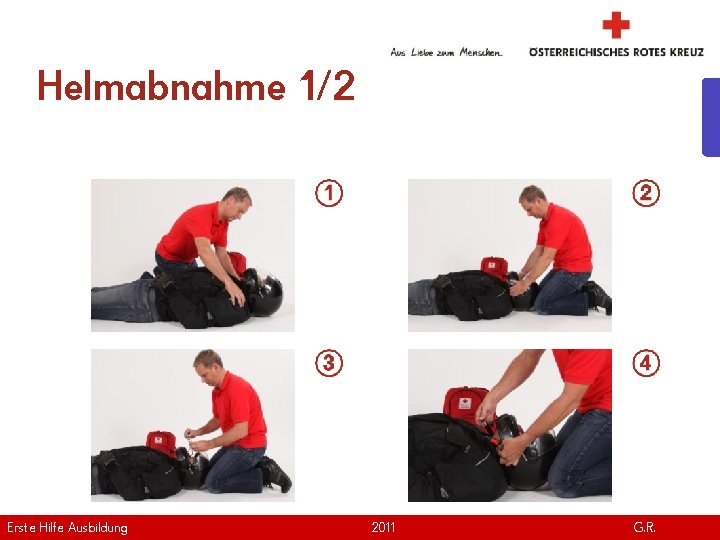 Aus Liebe zum Menschen.

ÖSTERREICHISCHES ROTES KREUZ

Helmabnahme 1/2

1

2

3

4

Erste Hilfe Ausbildung

2011

G.R.