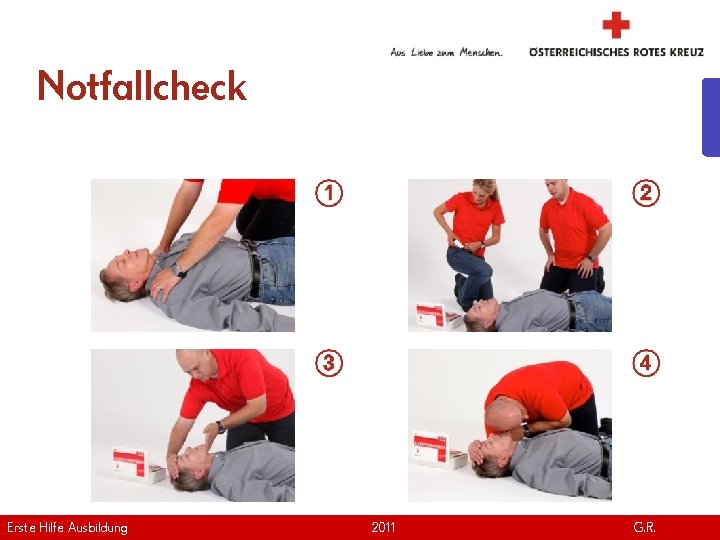 Aus Liebe zum Menschen. ÖSTERREICHISCHES ROTES KREUZ

Notfallcheck

1

2

3

4

Erste Hilfe Ausbildung 2011 G.R.