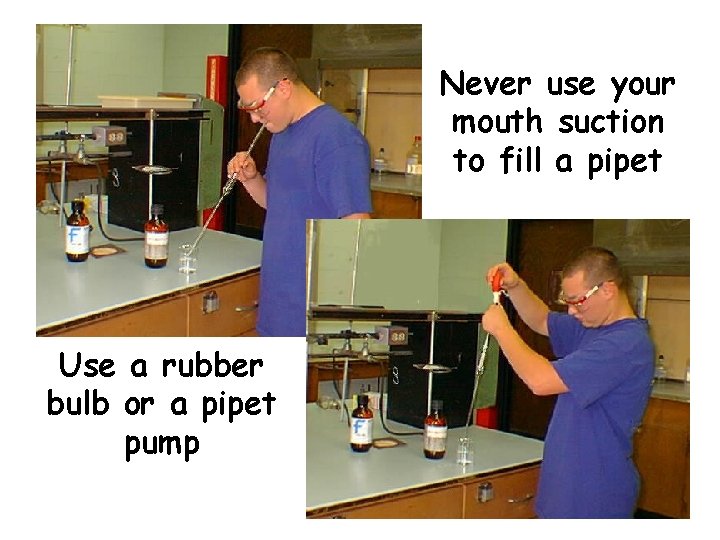 Never use your mouth suction to fill a pipet

Use a rubber bulb or a pipet pump