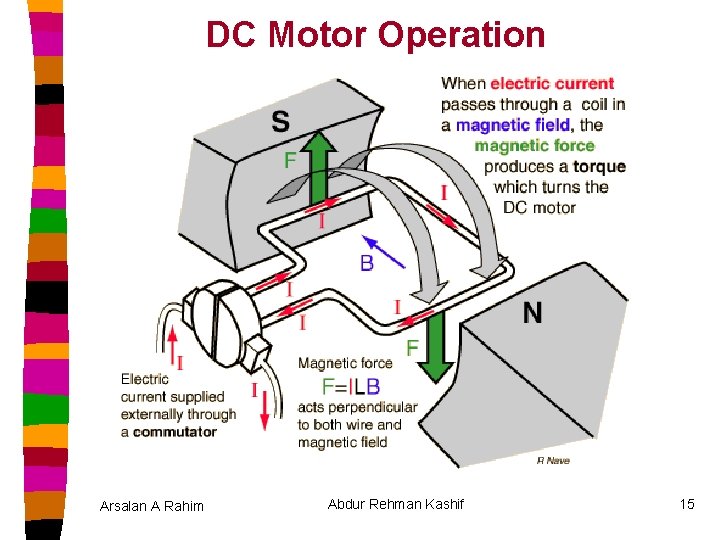 DC Motor Operation

When electric current passes through a coil in a magnetic field, the magnetic force produces a torque which turns the DC motor

S

F

I

I

B

I

I

I

N

F

I

I

Electric current supplied externally through a commutator

Magnetic force
$F=ILB$
acts perpendicular to both wire and magnetic field

R Nave

Arsalan A Rahim

Abdur Rehman Kashif

15