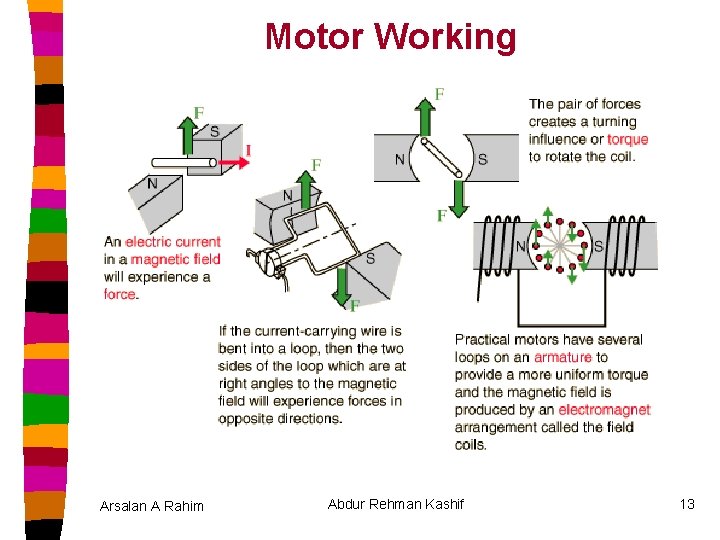 Motor Working

F
S
I
N

An electric current in a magnetic field will experience a force.

F
N
S
F

If the current-carrying wire is bent into a loop, then the two sides of the loop which are at right angles to the magnetic field will experience forces in opposite directions.

F
N
S
F

The pair of forces creates a turning influence or torque to rotate the coil.

N
S

Practical motors have several loops on an armature to provide a more uniform torque and the magnetic field is produced by an electromagnet arrangement called the field coils.

Arsalan A Rahim
Abdur Rehman Kashif
13