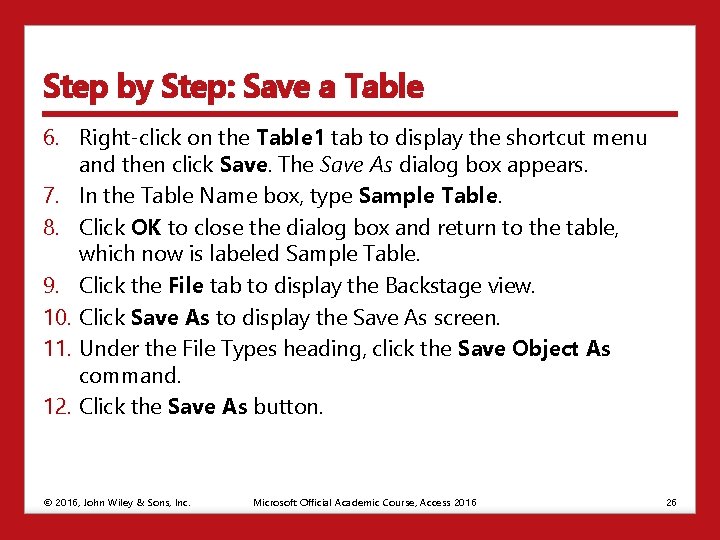 Step by Step: Save a Table

6. Right-click on the Table1 tab to display the shortcut menu and then click Save. The Save As dialog box appears.
7. In the Table Name box, type Sample Table.
8. Click OK to close the dialog box and return to the table, which now is labeled Sample Table.
9. Click the File tab to display the Backstage view.
10. Click Save As to display the Save As screen.
11. Under the File Types heading, click the Save Object As command.
12. Click the Save As button.

© 2016, John Wiley & Sons, Inc.    Microsoft Official Academic Course, Access 2016    26