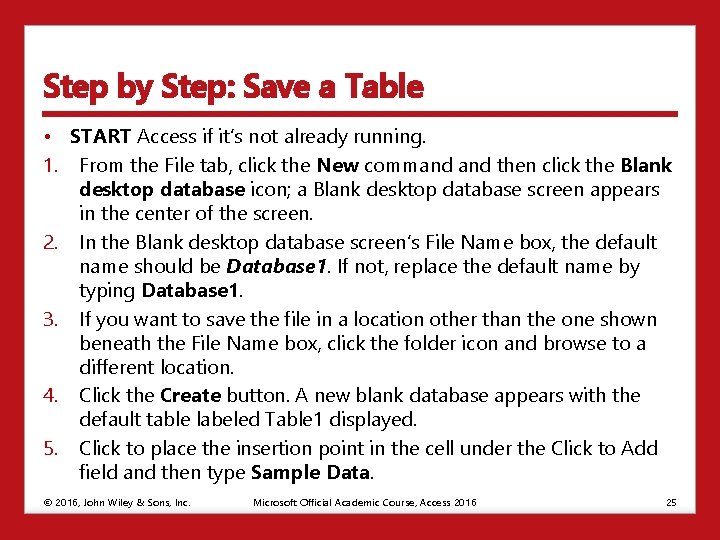 Step by Step: Save a Table

• START Access if it's not already running.

1. From the File tab, click the New command and then click the Blank desktop database icon; a Blank desktop database screen appears in the center of the screen.

2. In the Blank desktop database screen's File Name box, the default name should be Database1. If not, replace the default name by typing Database1.

3. If you want to save the file in a location other than the one shown beneath the File Name box, click the folder icon and browse to a different location.

4. Click the Create button. A new blank database appears with the default table labeled Table1 displayed.

5. Click to place the insertion point in the cell under the Click to Add field and then type Sample Data.

© 2016, John Wiley & Sons, Inc.

Microsoft Official Academic Course, Access 2016

25