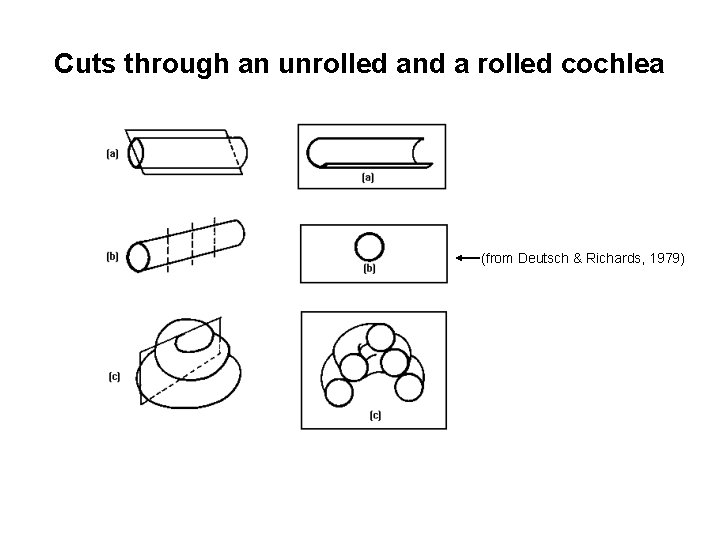 Cuts through an unrolled and a rolled cochlea

(a)

(a)

(b)

(b)

(from Deutsch & Richards, 1979)

(c)

(c)