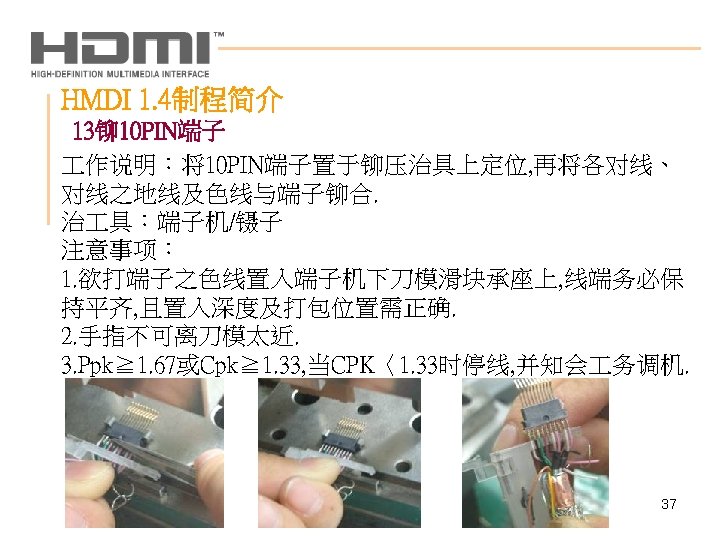 HDMI™
HIGH-DEFINITION MULTIMEDIA INTERFACE

HMDI 1.4制程简介
13铆10PIN端子

工作说明：将10PIN端子置于铆压治具上定位,再将各对线、对线之地线及色线与端子铆合.
治工具：端子机/镊子
注意事项：
1.欲打端子之色线置入端子机下刀模滑块承座上,线端务必保持平齐,且置入深度及打包位置需正确.
2.手指不可离刀模太近.
3.Ppk≧1.67或Cpk≧1.33,当CPK〈1.33时停线,并知会工务调机.

37