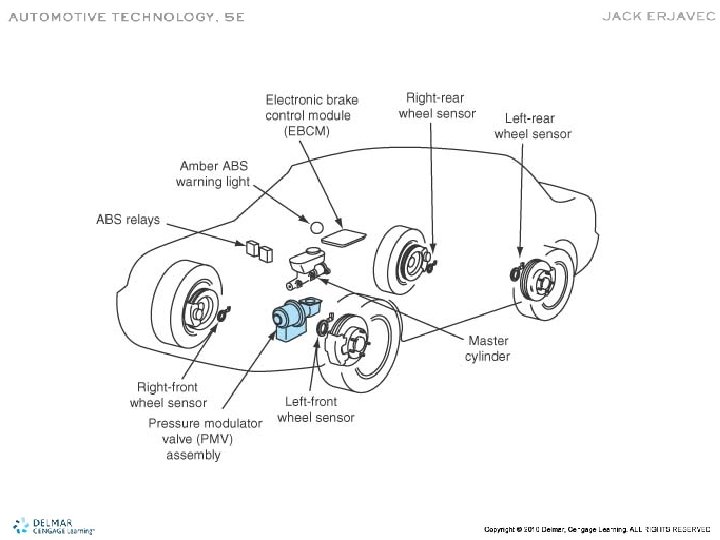 AUTOMOTIVE TECHNOLOGY, 5E

JACK ERJAVEC

Electronic brake control module (EBCM)

Right-rear wheel sensor

Left-rear wheel sensor

Amber ABS warning light

ABS relays

Master cylinder

Right-front wheel sensor

Left-front wheel sensor

Pressure modulator valve (PMV) assembly

DELMAR CENGAGE Learning

Copyright © 2010 Delmar, Cengage Learning. ALL RIGHTS RESERVED