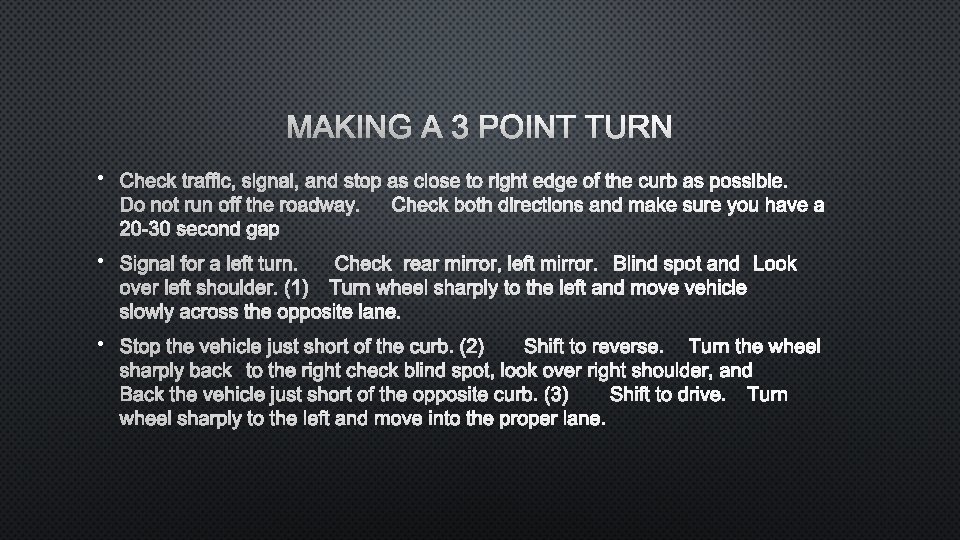 MAKING A 3 POINT TURN

• Check traffic, signal, and stop as close to right edge of the curb as possible. Do not run off the roadway. Check both directions and make sure you have a 20-30 second gap

• Signal for a left turn. Check rear mirror, left mirror. Blind spot and Look over left shoulder. (1) Turn wheel sharply to the left and move vehicle slowly across the opposite lane.

• Stop the vehicle just short of the curb. (2) Shift to reverse. Turn the wheel sharply back to the right check blind spot, look over right shoulder, and Back the vehicle just short of the opposite curb. (3) Shift to drive. Turn wheel sharply to the left and move into the proper lane.