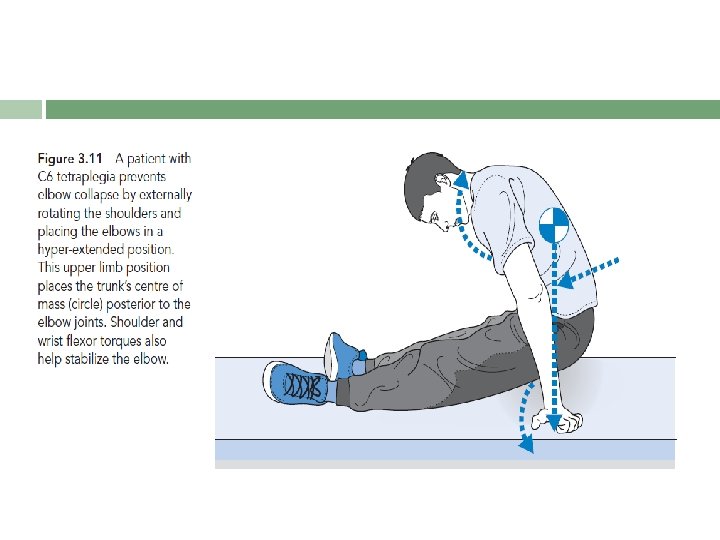 Figure 3.11 A patient with C6 tetraplegia prevents elbow collapse by externally rotating the shoulders and placing the elbows in a hyper-extended position. This upper limb position places the trunk's centre of mass (circle) posterior to the elbow joints. Shoulder and wrist flexor torques also help stabilize the elbow.