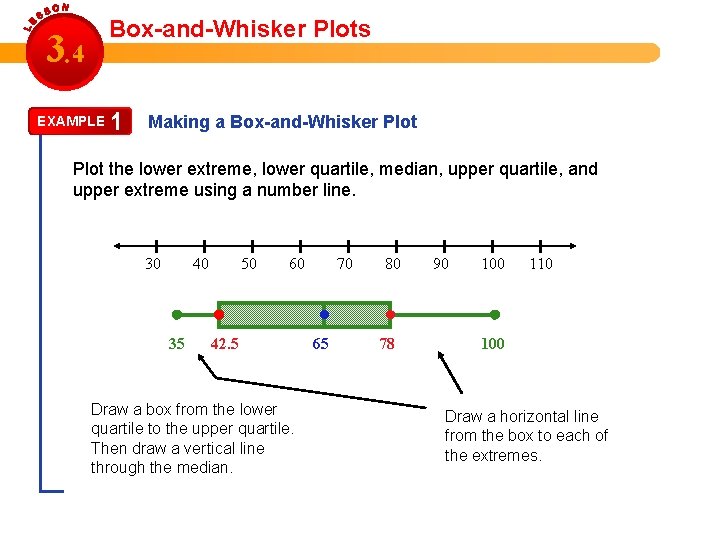 LESSON
3.4
Box-and-Whisker Plots

EXAMPLE 1 Making a Box-and-Whisker Plot

Plot the lower extreme, lower quartile, median, upper quartile, and upper extreme using a number line.

30 40 50 60 70 80 90 100 110

35 42.5 65 78 100

Draw a box from the lower quartile to the upper quartile. Then draw a vertical line through the median.

Draw a horizontal line from the box to each of the extremes.