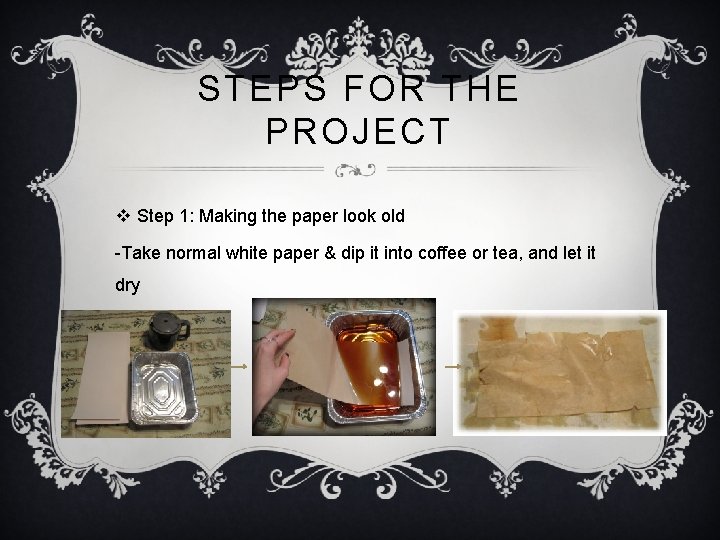 STEPS FOR THE PROJECT

❖ Step 1: Making the paper look old

-Take normal white paper & dip it into coffee or tea, and let it dry