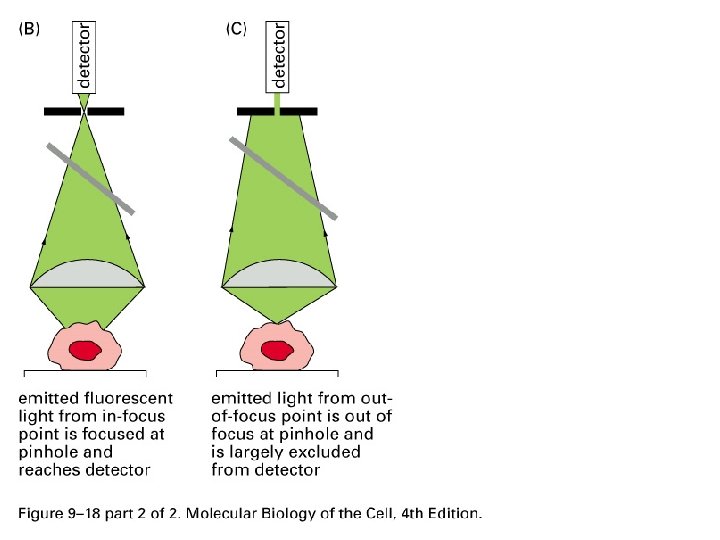 (B)

detector

emitted fluorescent light from in-focus point is focused at pinhole and reaches detector

(C)

detector

emitted light from out-of-focus point is out of focus at pinhole and is largely excluded from detector

Figure 9–18 part 2 of 2. Molecular Biology of the Cell, 4th Edition.