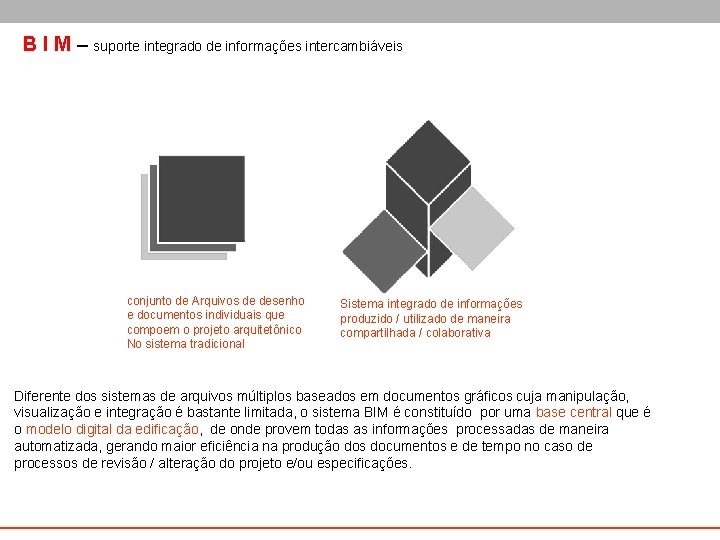 B I M – suporte integrado de informações intercambiáveis

conjunto de Arquivos de desenho e documentos individuais que compoem o projeto arquitetônico No sistema tradicional

Sistema integrado de informações produzido / utilizado de maneira compartilhada / colaborativa

Diferente dos sistemas de arquivos múltiplos baseados em documentos gráficos cuja manipulação, visualização e integração é bastante limitada, o sistema BIM é constituído por uma base central que é o modelo digital da edificação, de onde provem todas as informações processadas de maneira automatizada, gerando maior eficiência na produção dos documentos e de tempo no caso de processos de revisão / alteração do projeto e/ou especificações.