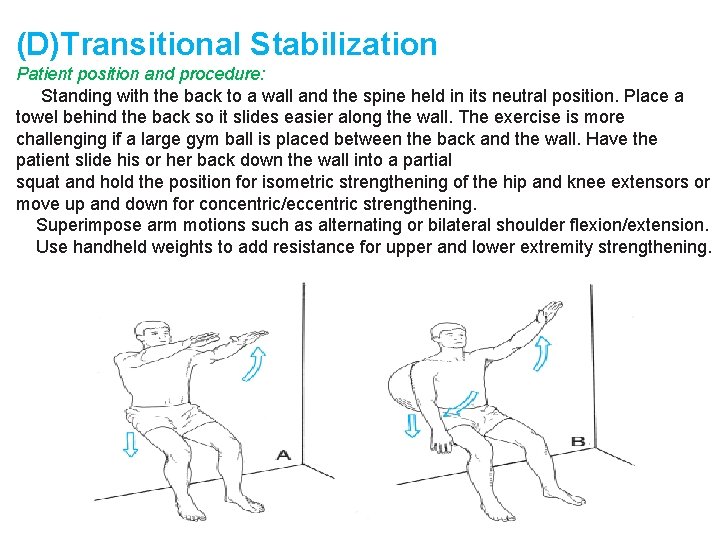 (D)Transitional Stabilization

Patient position and procedure:

Standing with the back to a wall and the spine held in its neutral position. Place a towel behind the back so it slides easier along the wall. The exercise is more challenging if a large gym ball is placed between the back and the wall. Have the patient slide his or her back down the wall into a partial squat and hold the position for isometric strengthening of the hip and knee extensors or move up and down for concentric/eccentric strengthening.

Superimpose arm motions such as alternating or bilateral shoulder flexion/extension.

Use handheld weights to add resistance for upper and lower extremity strengthening.

A

B