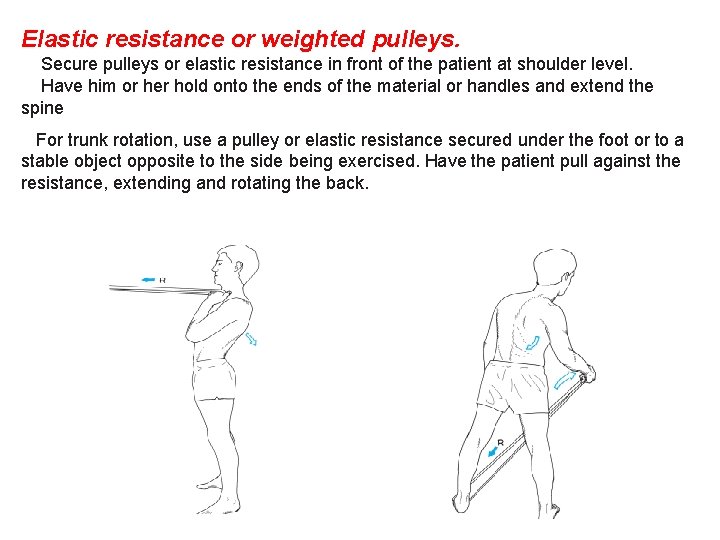 Elastic resistance or weighted pulleys.

Secure pulleys or elastic resistance in front of the patient at shoulder level.

Have him or her hold onto the ends of the material or handles and extend the spine

For trunk rotation, use a pulley or elastic resistance secured under the foot or to a stable object opposite to the side being exercised. Have the patient pull against the resistance, extending and rotating the back.

R

R