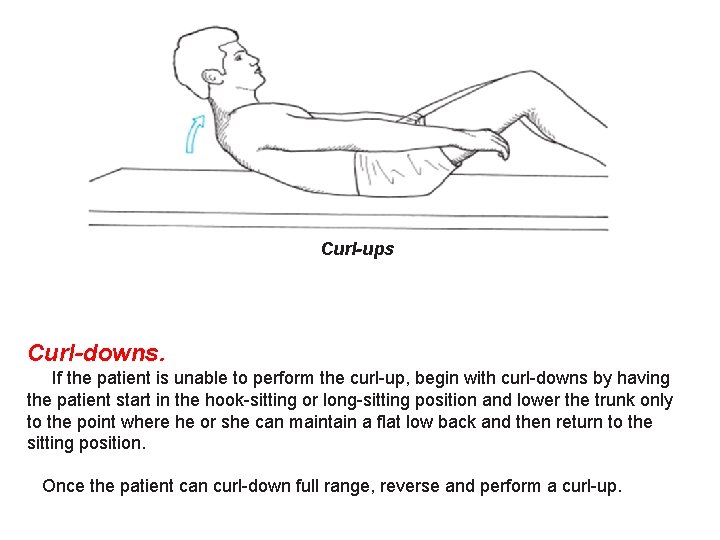 Curl-ups

Curl-downs.

If the patient is unable to perform the curl-up, begin with curl-downs by having the patient start in the hook-sitting or long-sitting position and lower the trunk only to the point where he or she can maintain a flat low back and then return to the sitting position.

Once the patient can curl-down full range, reverse and perform a curl-up.