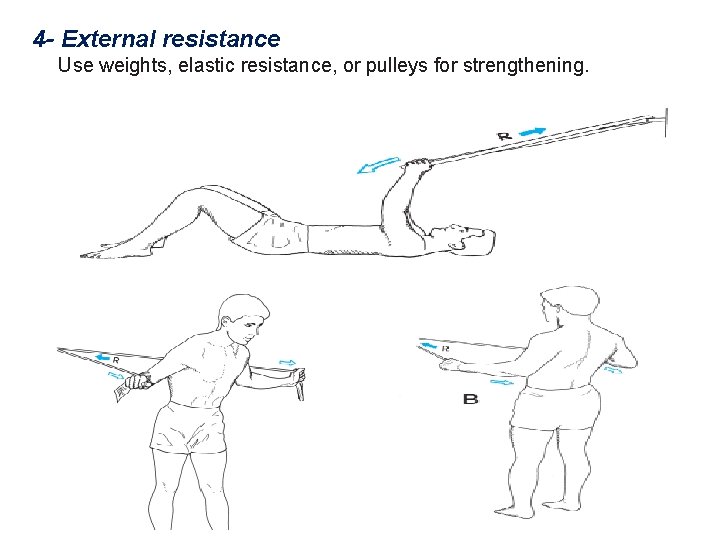 4- External resistance

Use weights, elastic resistance, or pulleys for strengthening.

R

R

R

B