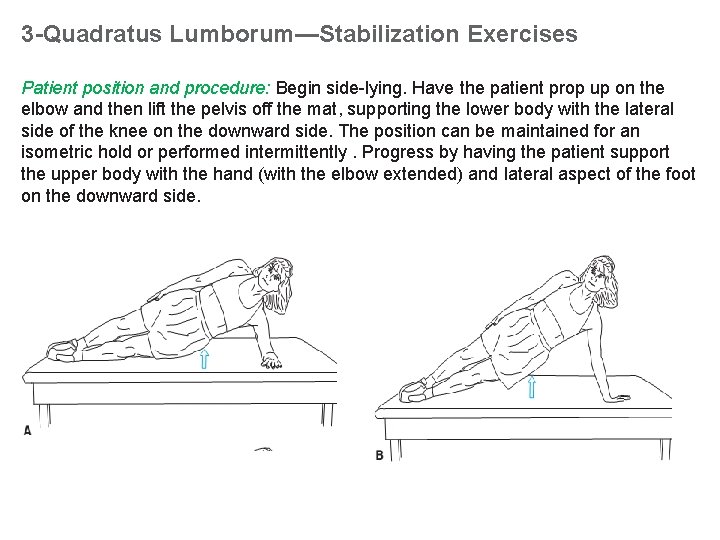 3-Quadratus Lumborum—Stabilization Exercises

Patient position and procedure: Begin side-lying. Have the patient prop up on the elbow and then lift the pelvis off the mat, supporting the lower body with the lateral side of the knee on the downward side. The position can be maintained for an isometric hold or performed intermittently . Progress by having the patient support the upper body with the hand (with the elbow extended) and lateral aspect of the foot on the downward side.

A

B