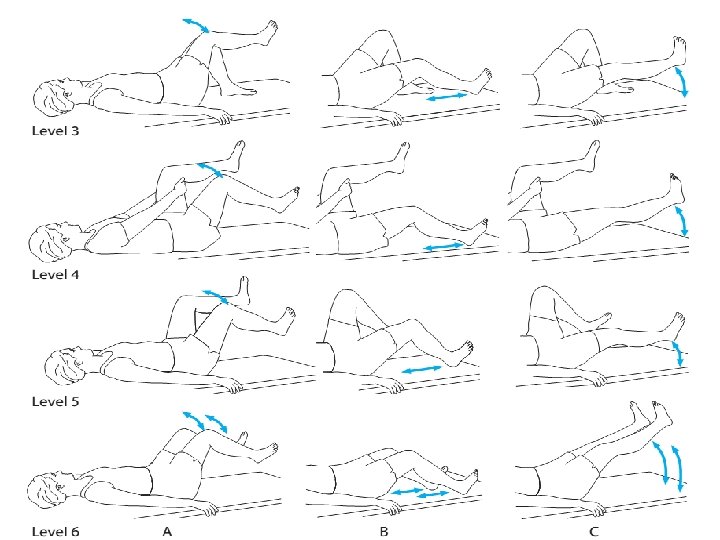 Level 3

Level 4

Level 5

Level 6

A

B

C