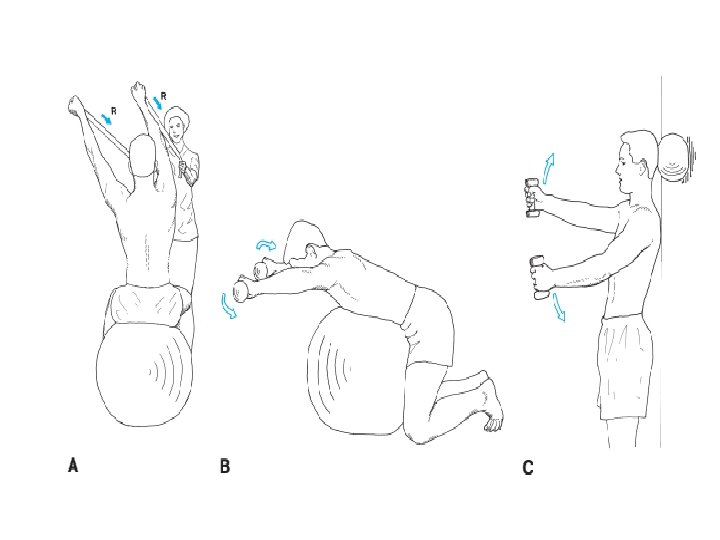 R
R
A
B
C