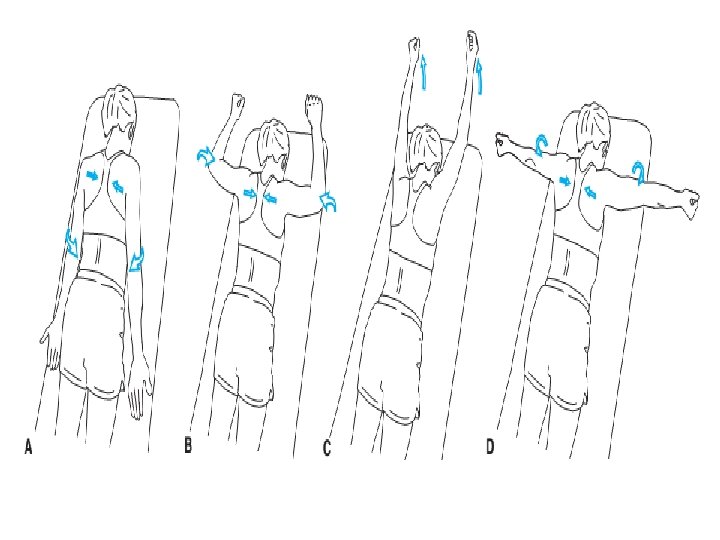 A

B

C

D