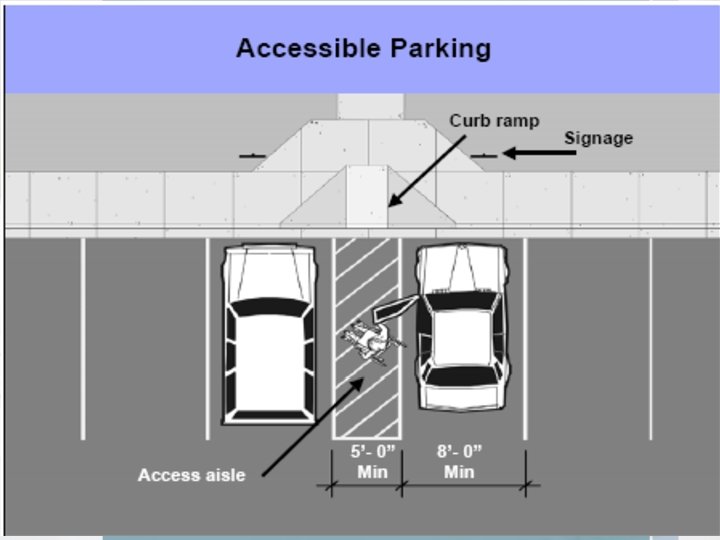 Accessible Parking

Curb ramp

Signage

Access aisle

5'- 0" Min

8'- 0" Min