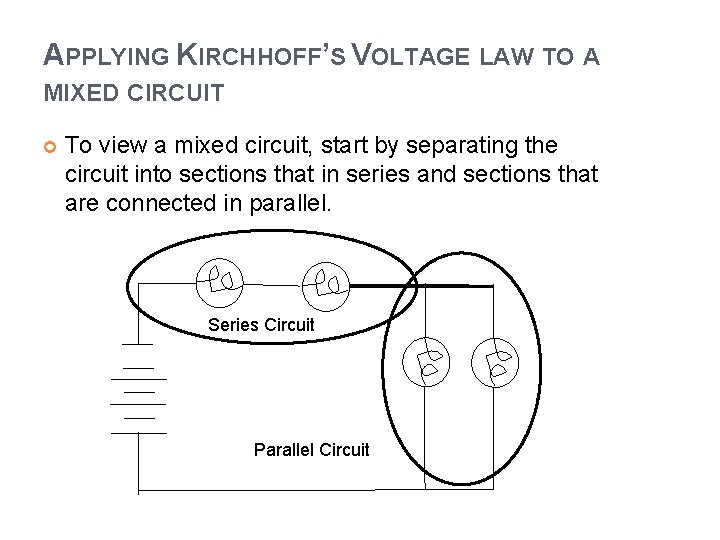 APPLYING KIRCHHOFF'S VOLTAGE LAW TO A MIXED CIRCUIT

To view a mixed circuit, start by separating the circuit into sections that in series and sections that are connected in parallel.

Series Circuit

Parallel Circuit