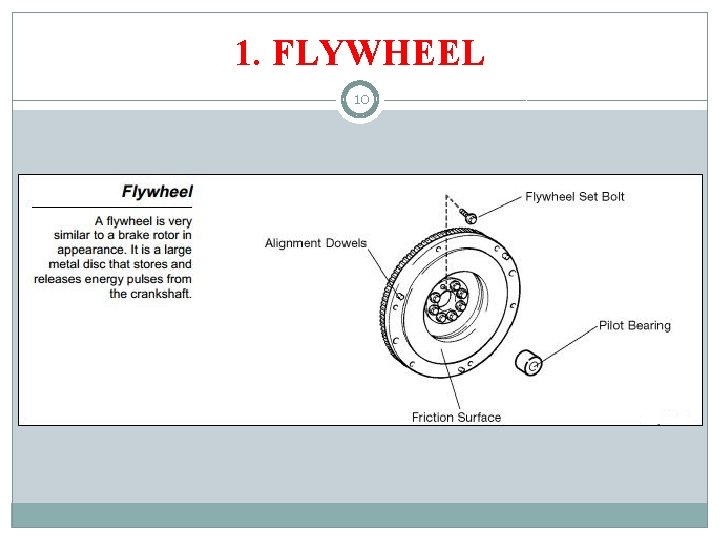 1. FLYWHEEL

10

Flywheel

A flywheel is very similar to a brake rotor in appearance. It is a large metal disc that stores and releases energy pulses from the crankshaft.

Flywheel Set Bolt

Alignment Dowels

Pilot Bearing

Friction Surface