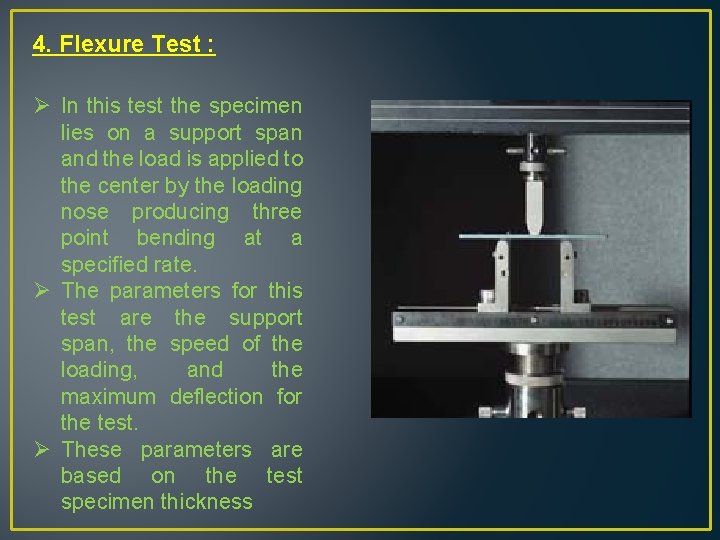 4. Flexure Test :

➢ In this test the specimen lies on a support span and the load is applied to the center by the loading nose producing three point bending at a specified rate.

➢ The parameters for this test are the support span, the speed of the loading, and the maximum deflection for the test.

➢ These parameters are based on the test specimen thickness