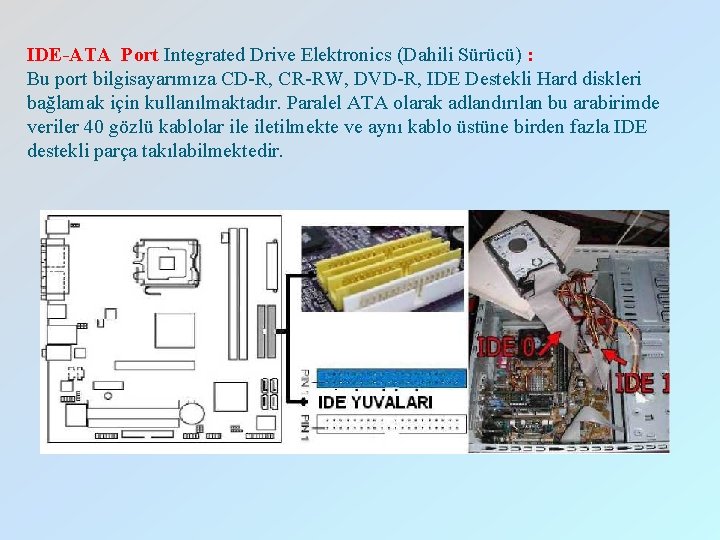 IDE-ATA Port Integrated Drive Elektronics (Dahili Sürücü) :
Bu port bilgisayarımıza CD-R, CR-RW, DVD-R, IDE Destekli Hard diskleri bağlamak için kullanılmaktadır. Paralel ATA olarak adlandırılan bu arabirimde veriler 40 gözlü kablolar ile iletilmekte ve aynı kablo üstüne birden fazla IDE destekli parça takılabilmektedir.

PIN 1
IDE YUVALARI
PIN 1

IDE 0
IDE 1