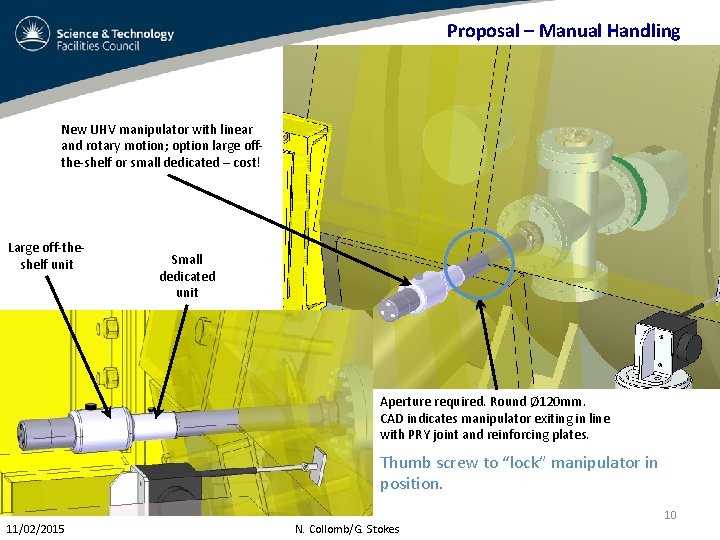 Science & Technology
Facilities Council

Proposal – Manual Handling

New UHV manipulator with linear and rotary motion; option large off-the-shelf or small dedicated – cost!

Large off-the-shelf unit

Small dedicated unit

Aperture required. Round Ø120mm. CAD indicates manipulator exiting in line with PRY joint and reinforcing plates.

Thumb screw to "lock" manipulator in position.

10

11/02/2015

N. Collomb/G. Stokes