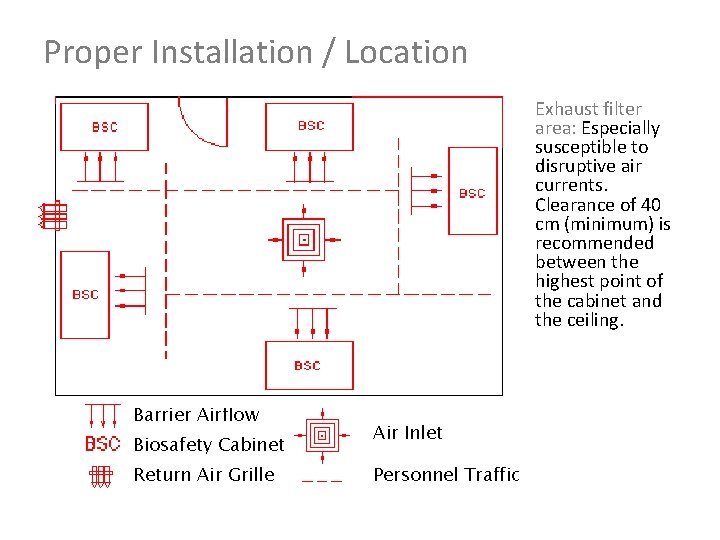 Proper Installation / Location

BSC

BSC

BSC

BSC

BSC

Exhaust filter area: Especially susceptible to disruptive air currents. Clearance of 40 cm (minimum) is recommended between the highest point of the cabinet and the ceiling.

Barrier Airflow

BSC Biosafety Cabinet

Return Air Grille

Air Inlet

Personnel Traffic