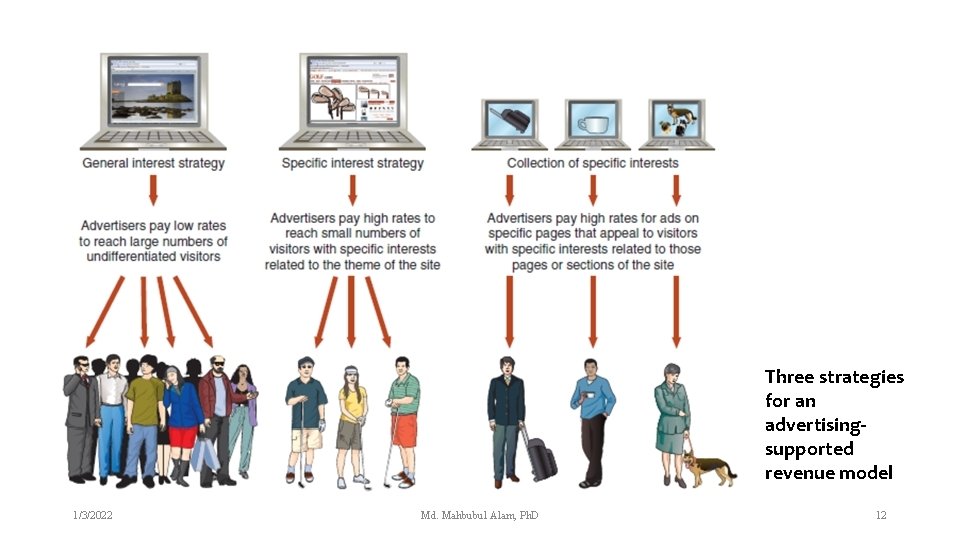 General interest strategy

Advertisers pay low rates to reach large numbers of undifferentiated visitors

Specific interest strategy

Advertisers pay high rates to reach small numbers of visitors with specific interests related to the theme of the site

Collection of specific interests

Advertisers pay high rates for ads on specific pages that appeal to visitors with specific interests related to those pages or sections of the site

Three strategies for an advertising-supported revenue model

1/3/2022

Md. Mahbubul Alam, PhD

12