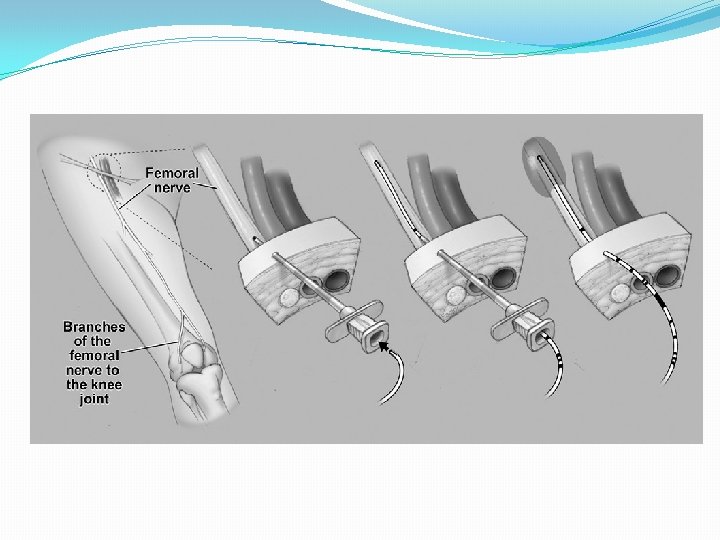 Femoral nerve

Branches of the femoral nerve to the knee joint