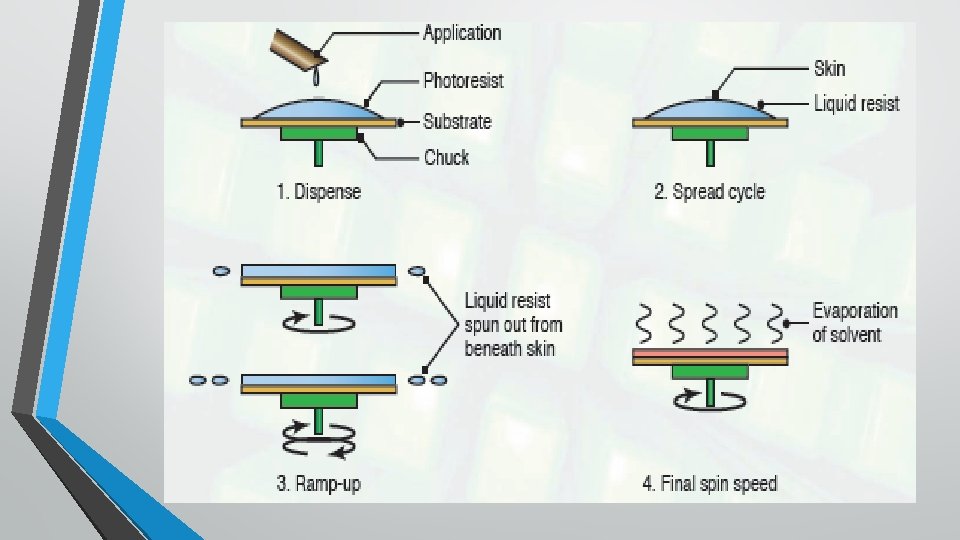 Application
Photoresist
Substrate
Chuck
1. Dispense

Skin
Liquid resist
2. Spread cycle

Liquid resist spun out from beneath skin
3. Ramp-up

Evaporation of solvent
4. Final spin speed