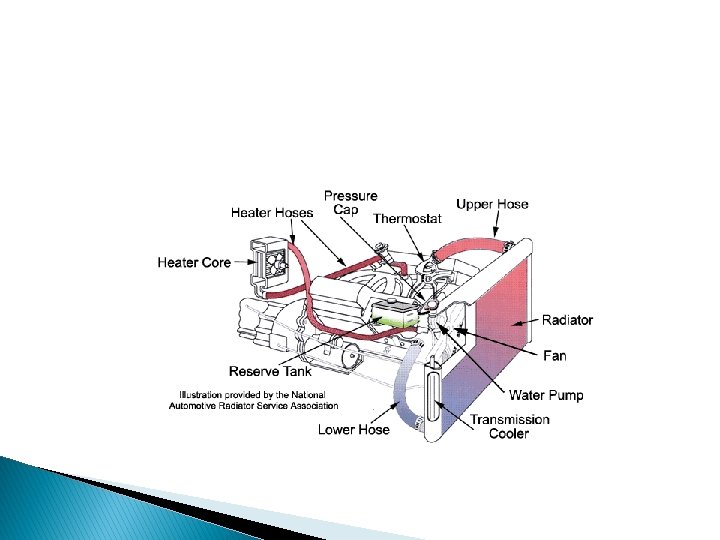 Heater Hoses
Pressure Cap
Thermostat
Upper Hose
Heater Core
Radiator
Fan
Reserve Tank
Water Pump
Illustration provided by the National Automotive Radiator Service Association
Lower Hose
Transmission Cooler