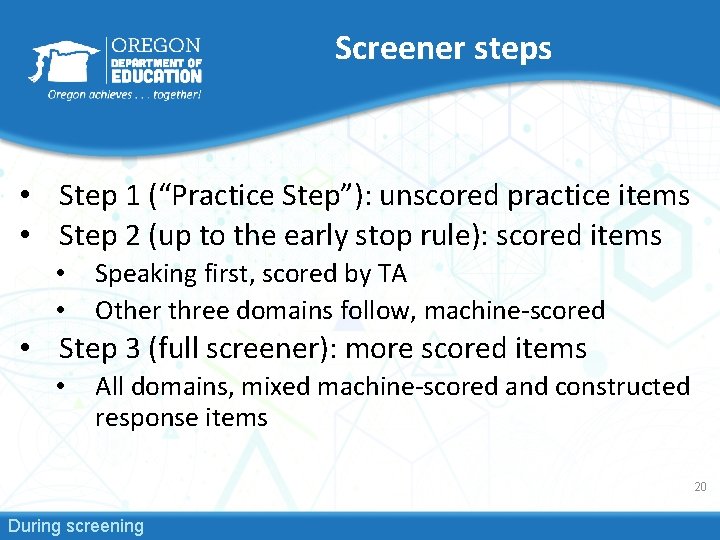 OREGON
DEPARTMENT OF
EDUCATION
Oregon achieves . . . together!

Screener steps

• Step 1 (“Practice Step”): unscored practice items
• Step 2 (up to the early stop rule): scored items
  • Speaking first, scored by TA
  • Other three domains follow, machine-scored
• Step 3 (full screener): more scored items
  • All domains, mixed machine-scored and constructed response items

20

During screening