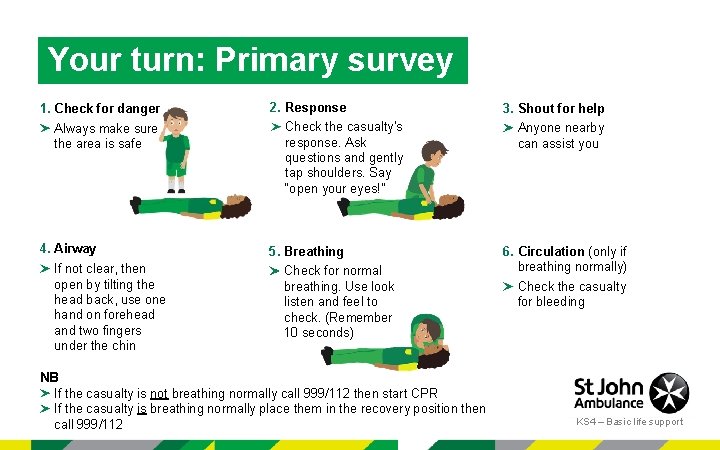 Your turn: Primary survey

1. Check for danger
➤ Always make sure the area is safe

2. Response
➤ Check the casualty's response. Ask questions and gently tap shoulders. Say "open your eyes!"

3. Shout for help
➤ Anyone nearby can assist you

4. Airway
➤ If not clear, then open by tilting the head back, use one hand on forehead and two fingers under the chin

5. Breathing
➤ Check for normal breathing. Use look listen and feel to check. (Remember 10 seconds)

6. Circulation (only if breathing normally)
➤ Check the casualty for bleeding

NB
➤ If the casualty is not breathing normally call 999/112 then start CPR
➤ If the casualty is breathing normally place them in the recovery position then call 999/112

St John Ambulance

KS4 – Basic life support