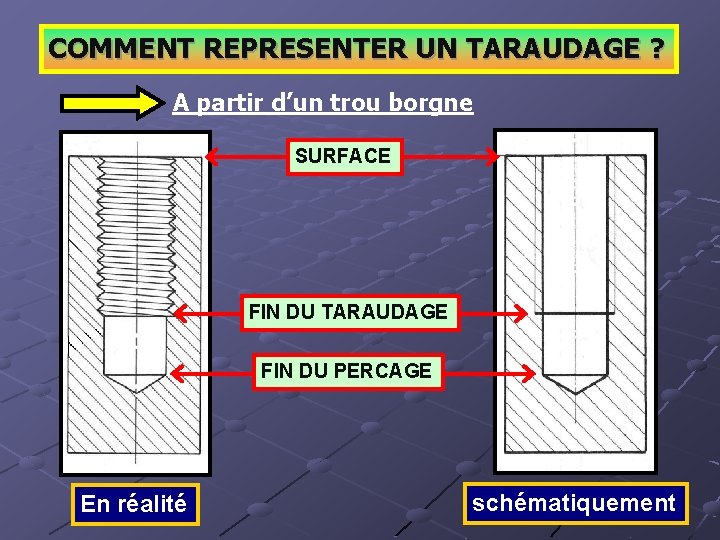 COMMENT REPRESENTER UN TARAUDAGE ?

A partir d'un trou borgne

SURFACE

FIN DU TARAUDAGE

FIN DU PERCAGE

En réalité

schématiquement