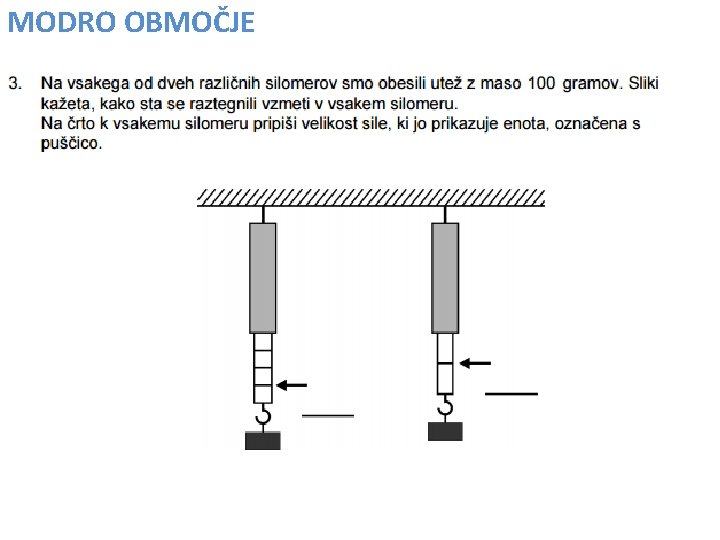 MODRO OBMOČJE

3. Na vsakega od dveh različnih silomerov smo obesili utež z maso 100 gramov. Sliki kažeta, kako sta se raztegnili vzmeti v vsakem silomeru.
Na črto k vsakemu silomeru pripiši velikost sile, ki jo prikazuje enota, označena s puščico.