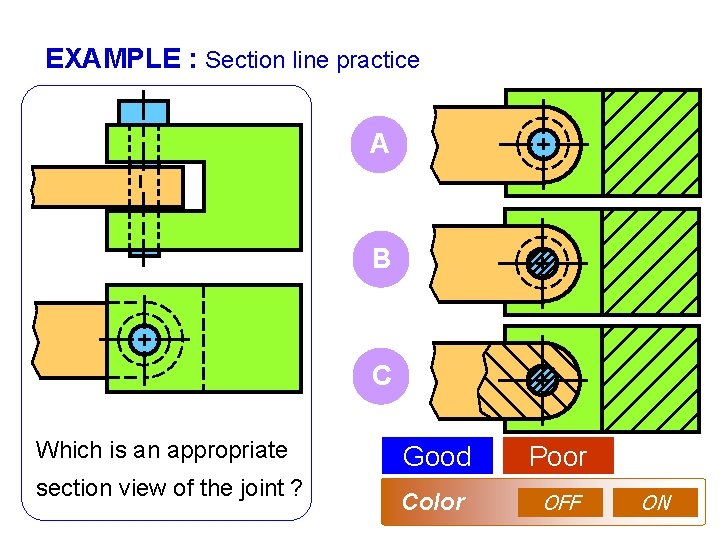 EXAMPLE : Section line practice

Which is an appropriate section view of the joint ?

A

B

C

Good

Poor

Color

OFF

ON