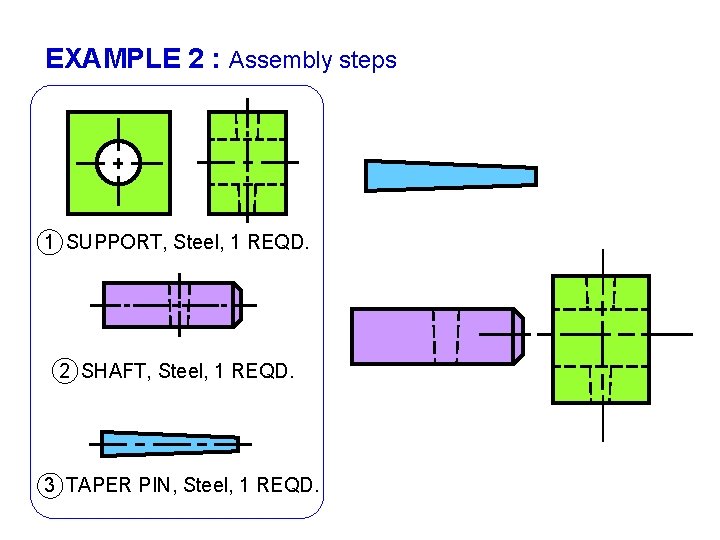 EXAMPLE 2 : Assembly steps

① SUPPORT, Steel, 1 REQD.

② SHAFT, Steel, 1 REQD.

③ TAPER PIN, Steel, 1 REQD.